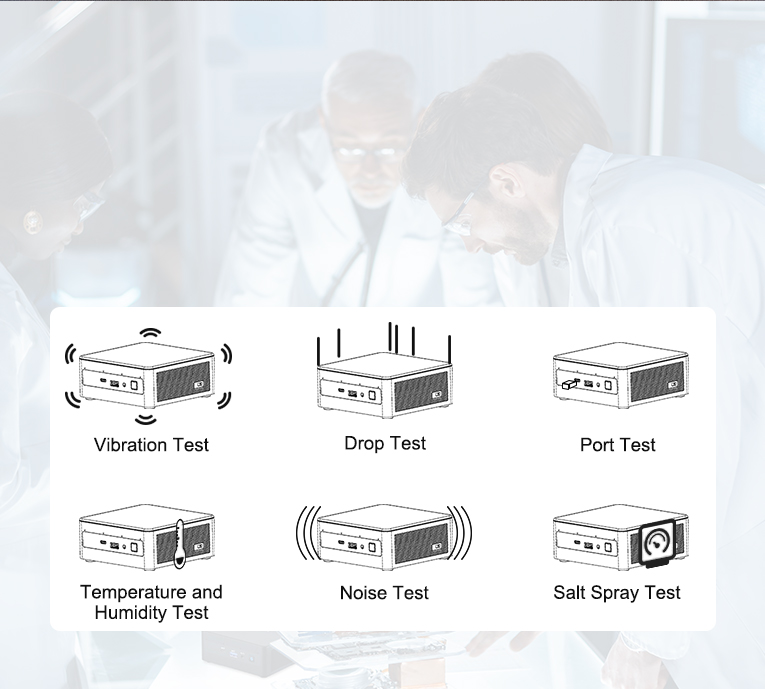 Vibration Test

Drop Test

Port Test

Temperature and Humidity Test

Noise Test

Salt Spray Test